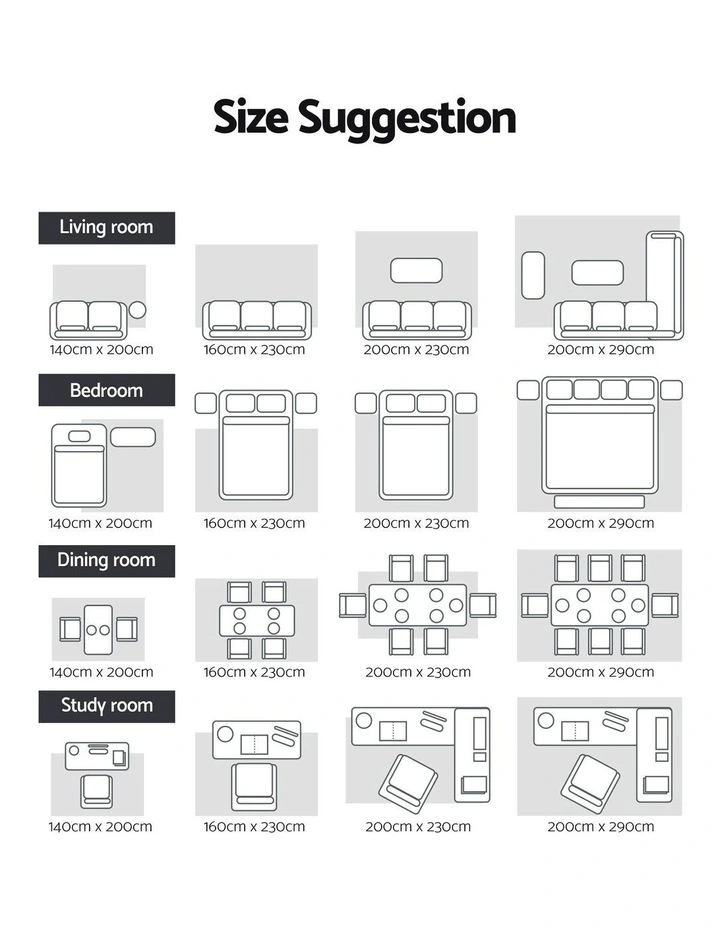 Size Suggestion

Living room

140cm x 200cm

160cm x 230cm

200cm x 230cm

200cm x 290cm

Bedroom

140cm x 200cm

160cm x 230cm

200cm x 230cm

200cm x 290cm

Dining room

140cm x 200cm

160cm x 230cm

200cm x 230cm

200cm x 290cm

Study room

140cm x 200cm

160cm x 230cm

200cm x 230cm

200cm x 290cm