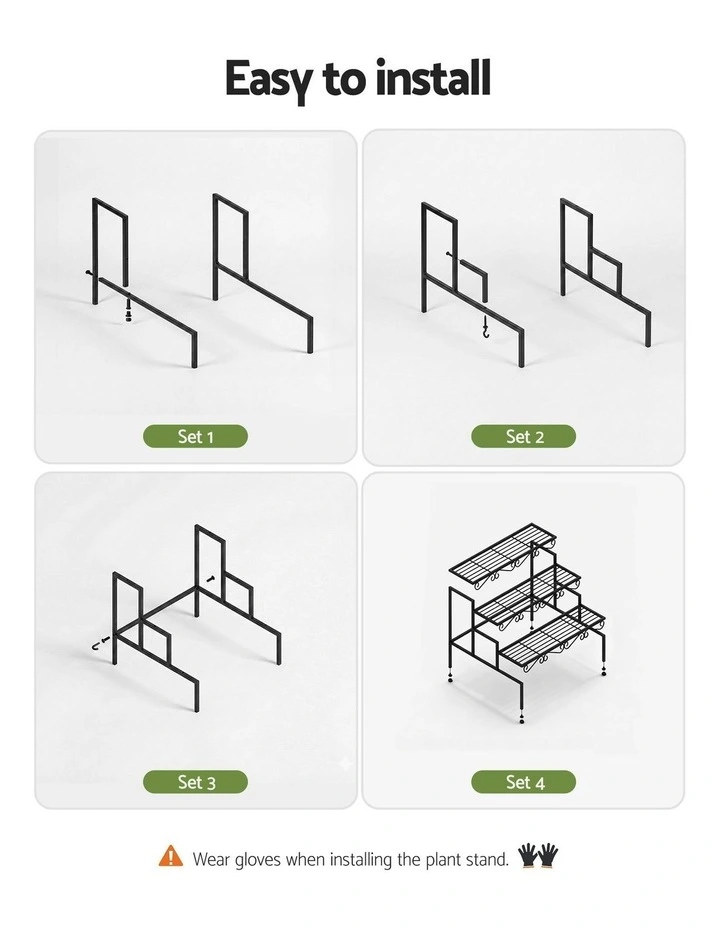 Easy to install

Set 1

Set 2

Set 3

Set 4

Wear gloves when installing the plant stand.