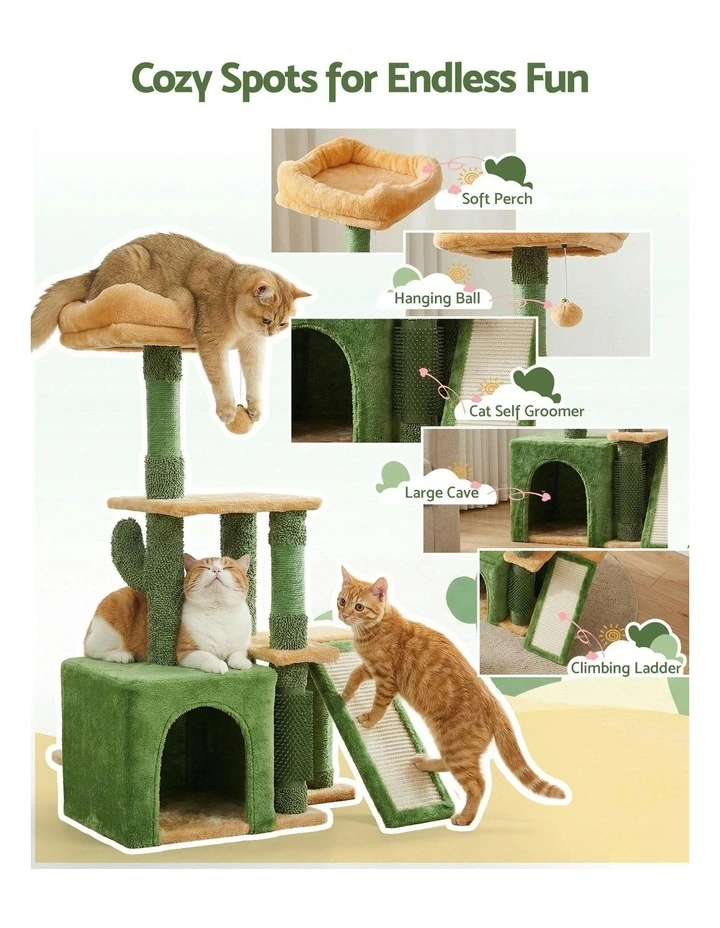 Cozy Spots for Endless Fun

Soft Perch

Hanging Ball

Cat Self Groomer

Large Cave

Climbing Ladder