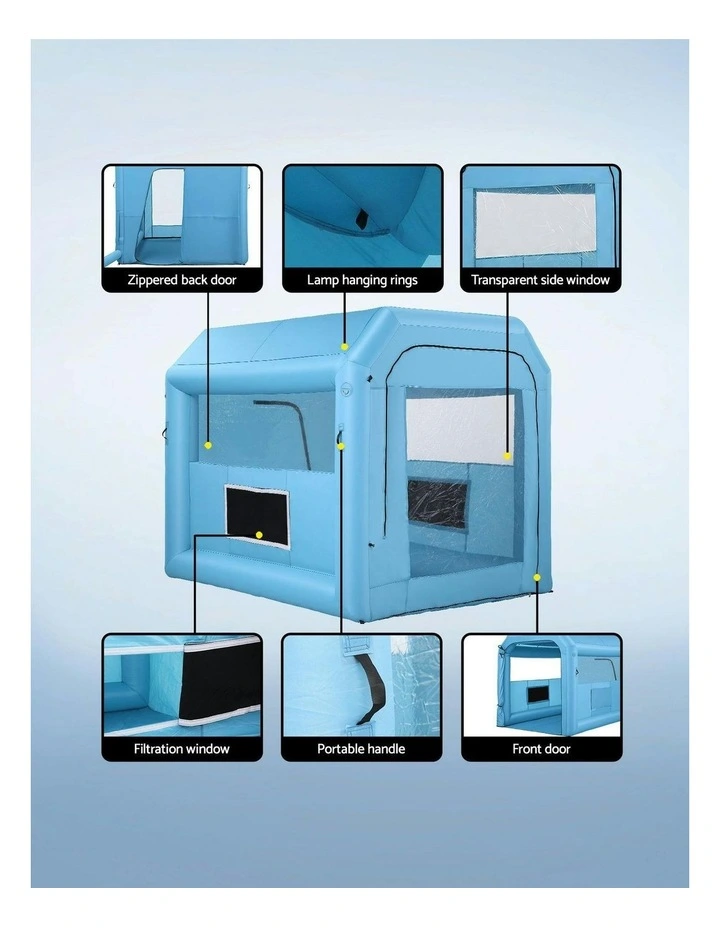 Zippered back door

Lamp hanging rings

Transparent side window

Filtration window

Portable handle

Front door