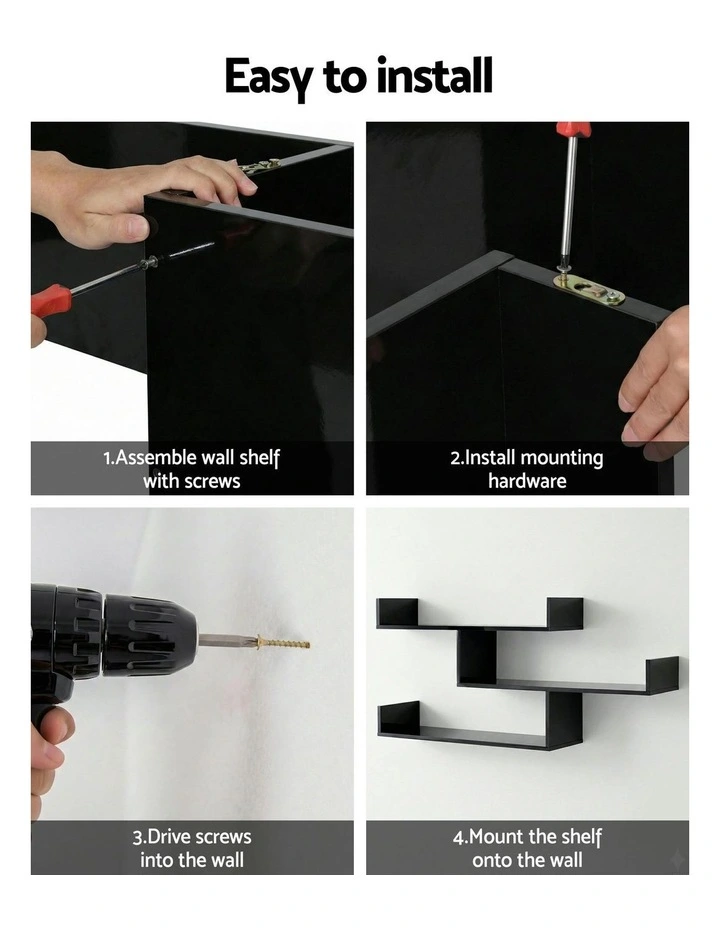 Easy to install

1.Assemble wall shelf with screws

2.Install mounting hardware

3.Drive screws into the wall

4.Mount the shelf onto the wall