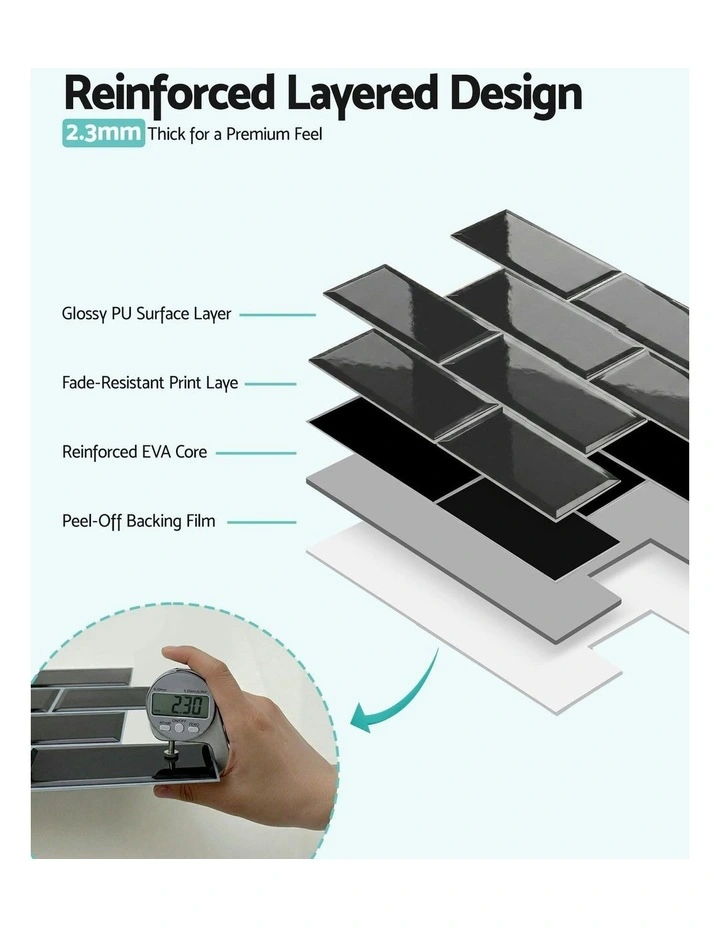 Reinforced Layered Design
2.3mm Thick for a Premium Feel

Glossy PU Surface Layer

Fade-Resistant Print Laye

Reinforced EVA Core

Peel-Off Backing Film

2.30