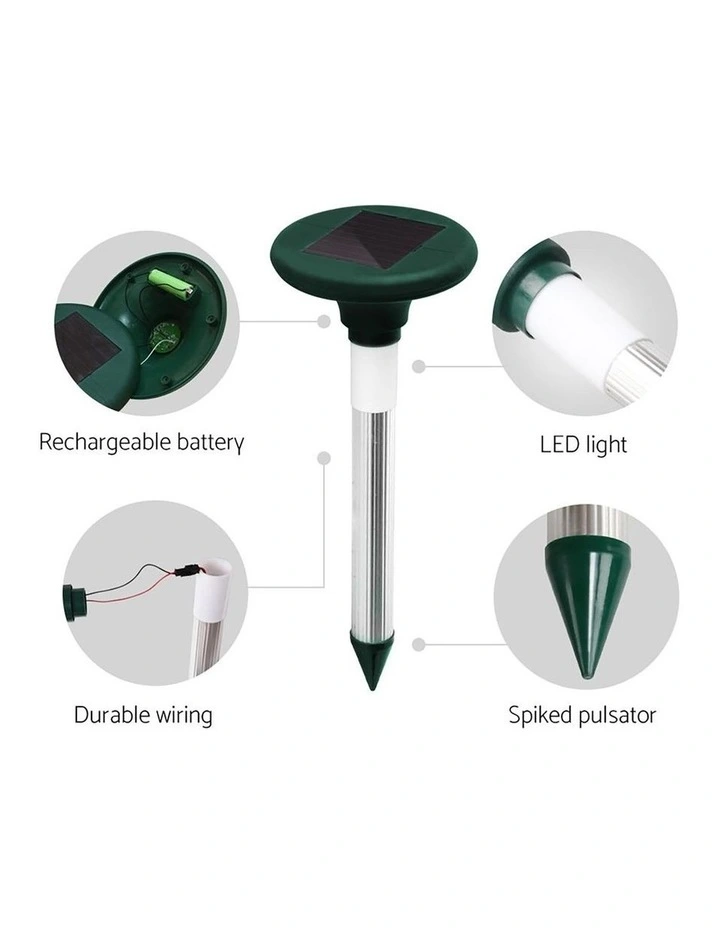 Rechargeable battery

LED light

Durable wiring

Spiked pulsator