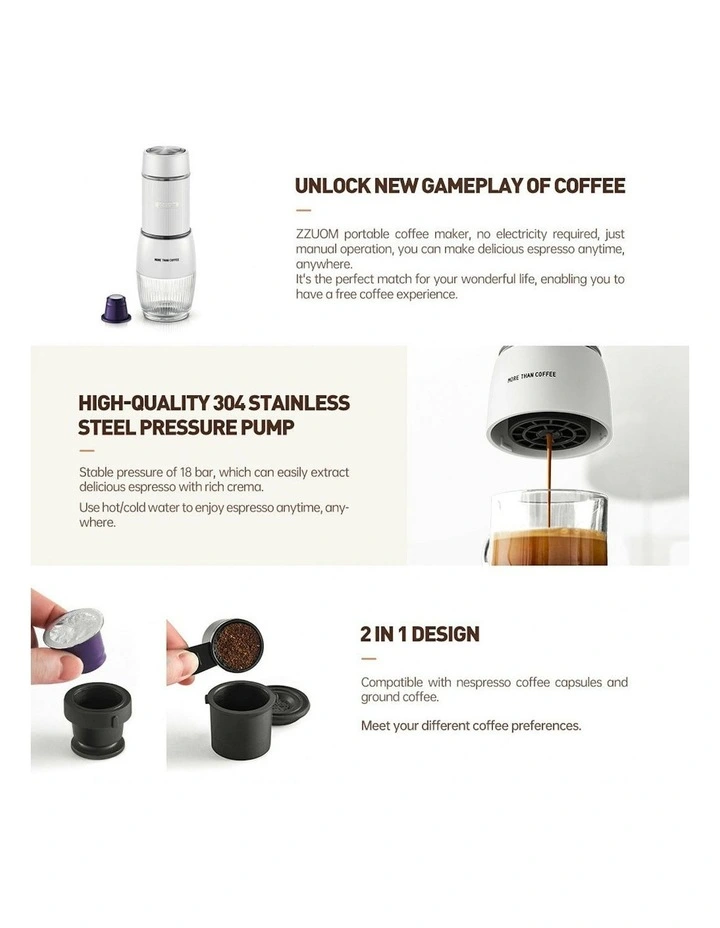 MORE THAN COFFEE

UNLOCK NEW GAMEPLAY OF COFFEE

ZZUOM portable coffee maker, no electricity required, just manual operation, you can make delicious espresso anytime, anywhere.
It's the perfect match for your wonderful life, enabling you to have a free coffee experience.

HIGH-QUALITY 304 STAINLESS STEEL PRESSURE PUMP

Stable pressure of 18 bar, which can easily extract delicious espresso with rich crema.
Use hot/cold water to enjoy espresso anytime, anywhere.

MORE THAN COFFEE

2 IN 1 DESIGN

Compatible with nespresso coffee capsules and ground coffee.

Meet your different coffee preferences.