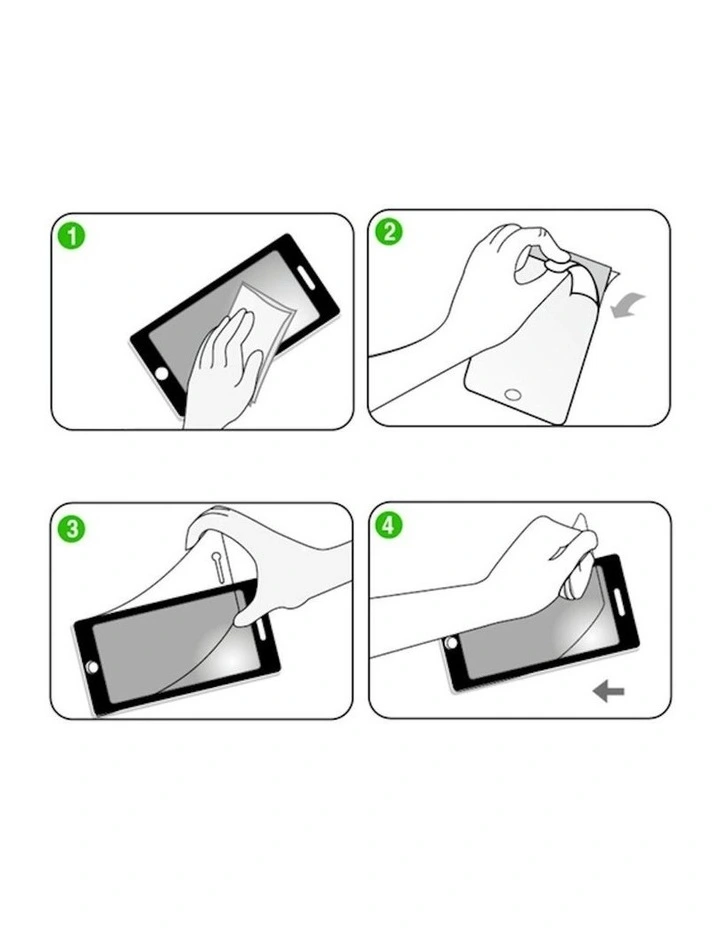 1

2

3

4