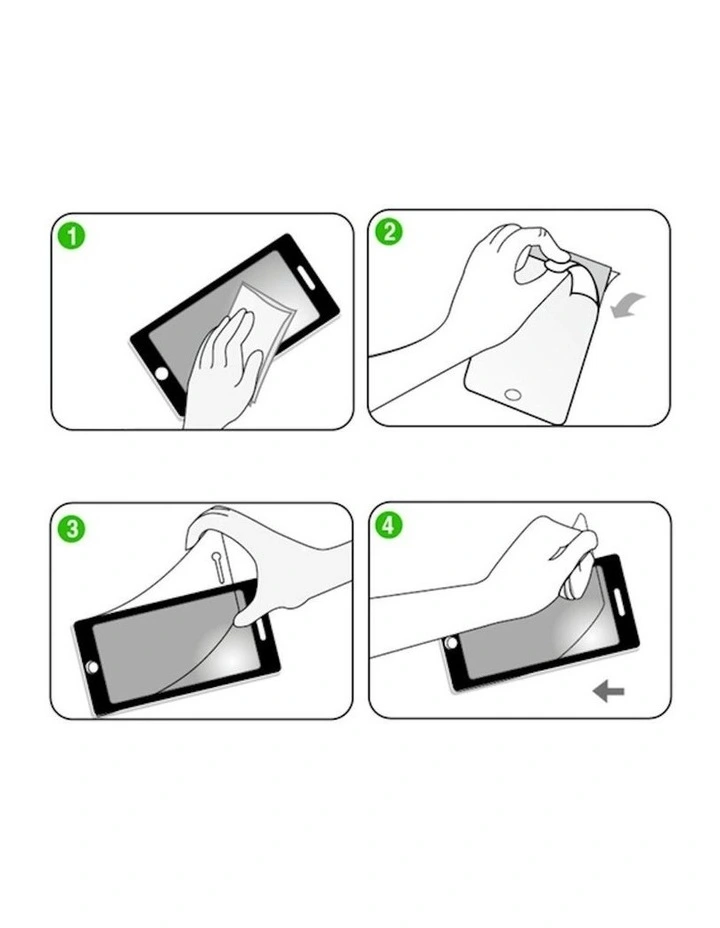 1

2

3

4