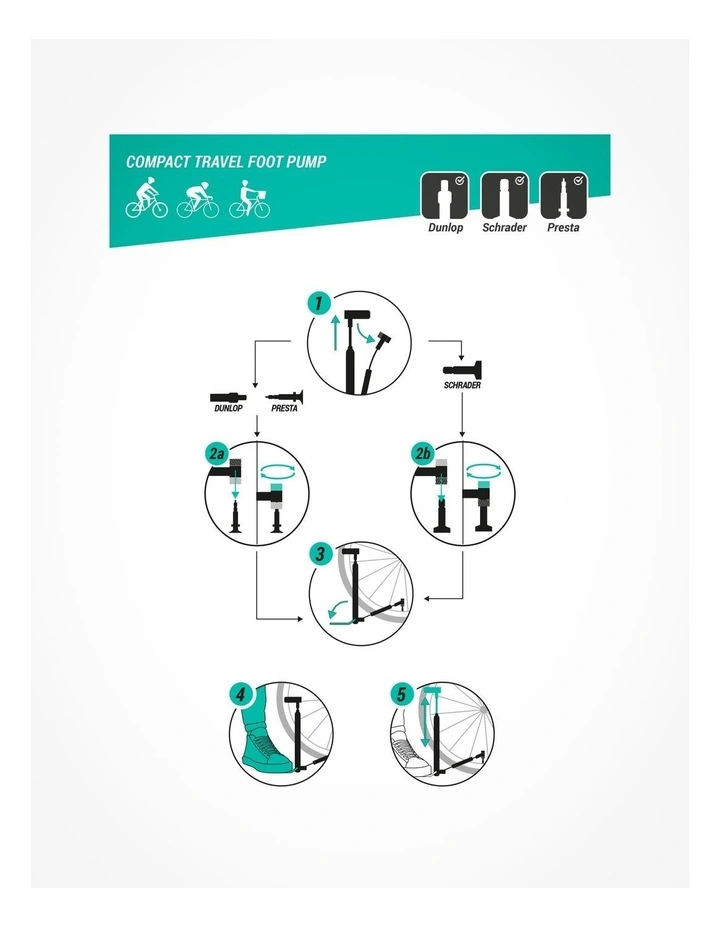 COMPACT TRAVEL FOOT PUMP

Dunlop Schrader Presta

1

DUNLOP PRESTA

SCHRADER

2a

2b

3

4

5