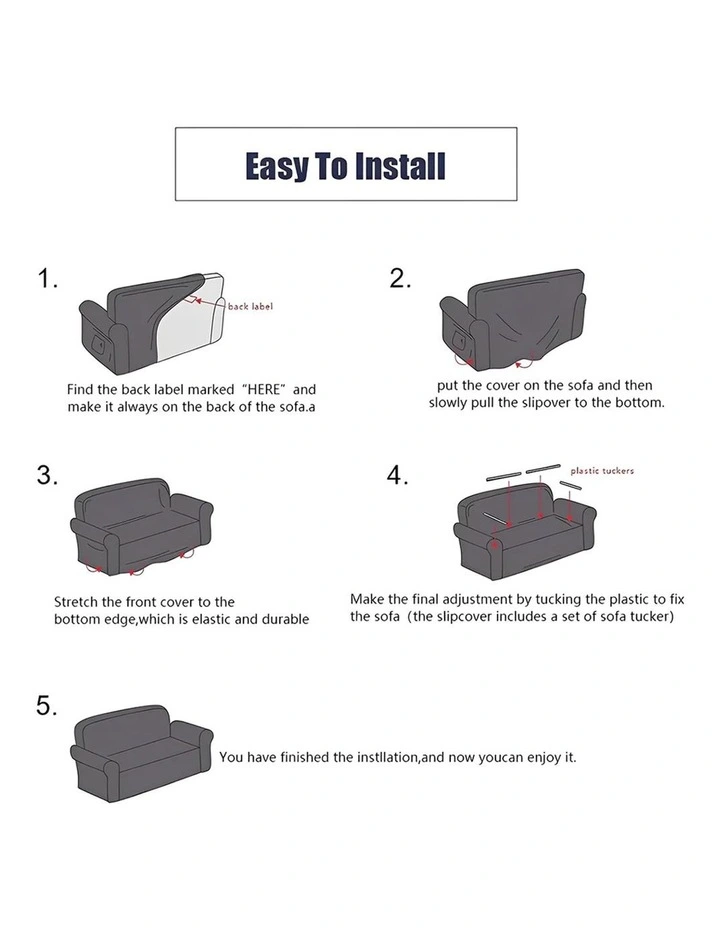 Easy To Install

1.

back label

Find the back label marked "HERE" and make it always on the back of the sofa.a

2.

put the cover on the sofa and then slowly pull the slipover to the bottom.

3.

Stretch the front cover to the bottom edge,which is elastic and durable

4.

plastic tuckers

Make the final adjustment by tucking the plastic to fix the sofa (the slipcover includes a set of sofa tucker)

5.

You have finished the instllation,and now youcan enjoy it.