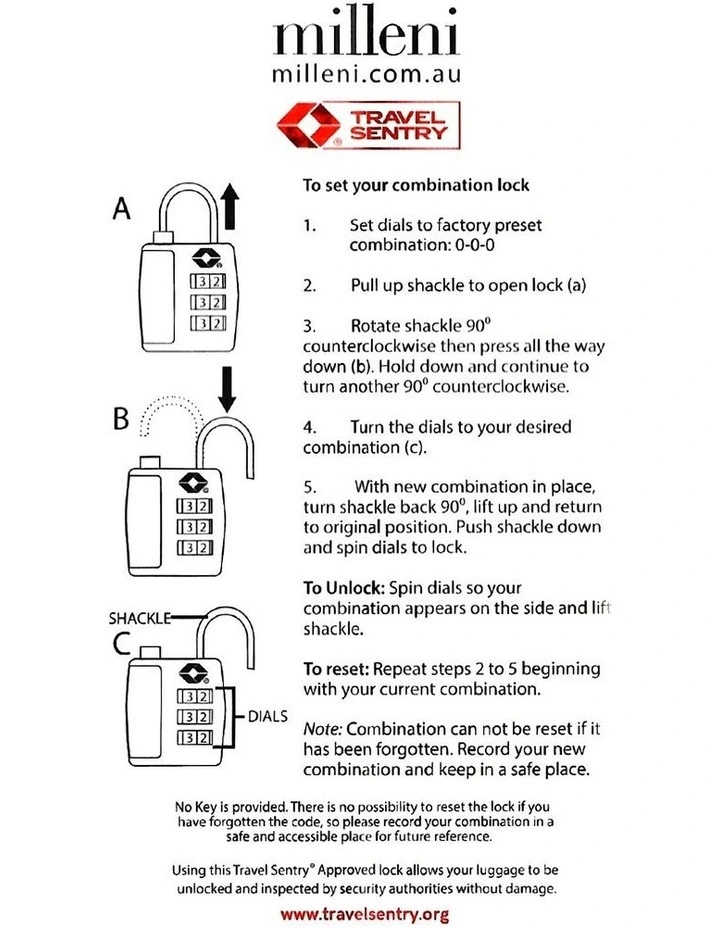 milleni
milleni.com.au

TRAVEL SENTRY

A

3 2
3 2
3 2

B

3 2
3 2
3 2

SHACKLE

C

3 2
3 2
3 2

DIALS

To set your combination lock

1. Set dials to factory preset combination: 0-0-0

2. Pull up shackle to open lock (a)

3. Rotate shackle $90^0$ counterclockwise then press all the way down (b). Hold down and continue to turn another $90^0$ counterclockwise.

4. Turn the dials to your desired combination (c).

5. With new combination in place, turn shackle back $90^0$, lift up and return to original position. Push shackle down and spin dials to lock.

To Unlock: Spin dials so your combination appears on the side and lift shackle.

To reset: Repeat steps 2 to 5 beginning with your current combination.

Note: Combination can not be reset if it has been forgotten. Record your new combination and keep in a safe place.

No Key is provided. There is no possibility to reset the lock if you have forgotten the code, so please record your combination in a safe and accessible place for future reference.

Using this Travel Sentry® Approved lock allows your luggage to be unlocked and inspected by security authorities without damage.

www.travelsentry.org