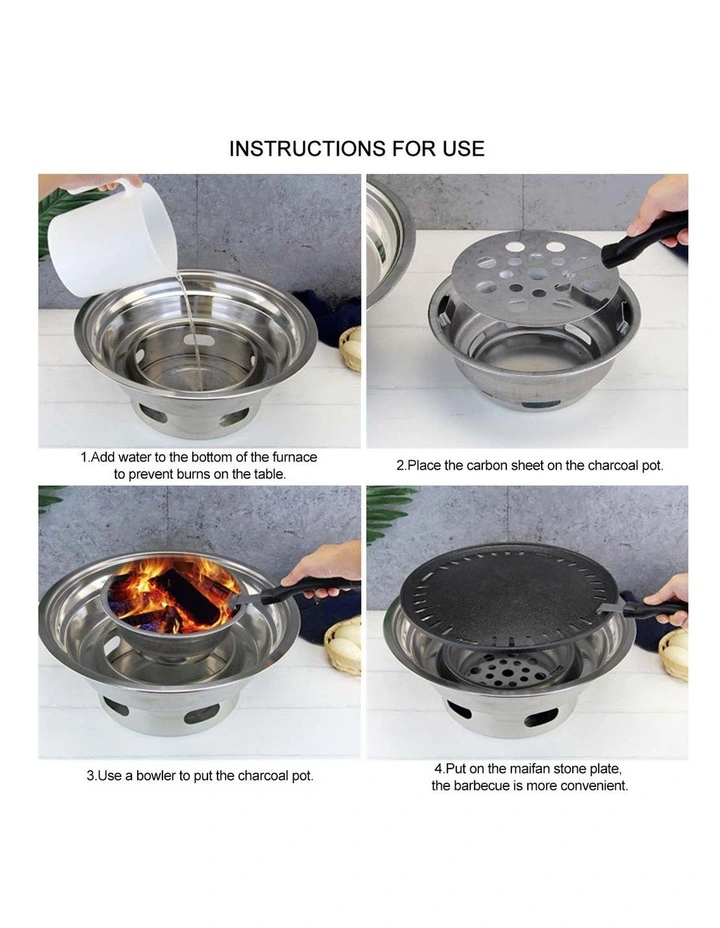 INSTRUCTIONS FOR USE

1.Add water to the bottom of the furnace to prevent burns on the table.

2.Place the carbon sheet on the charcoal pot.

3.Use a bowler to put the charcoal pot.

4.Put on the maifan stone plate, the barbecue is more convenient.