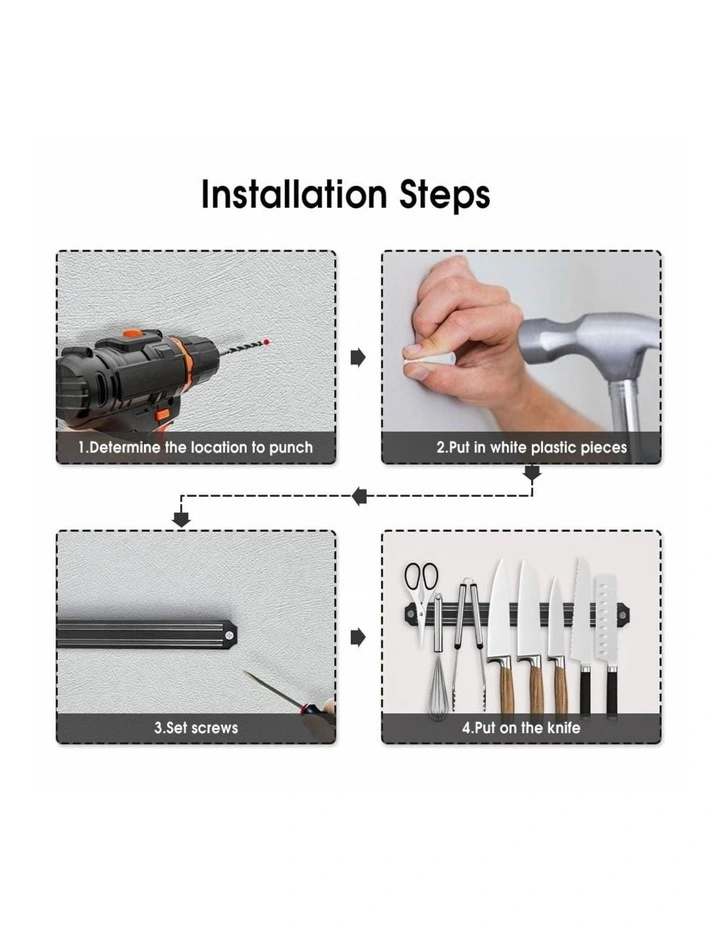 Installation Steps

1.Determine the location to punch

2.Put in white plastic pieces

3.Set screws

4.Put on the knife