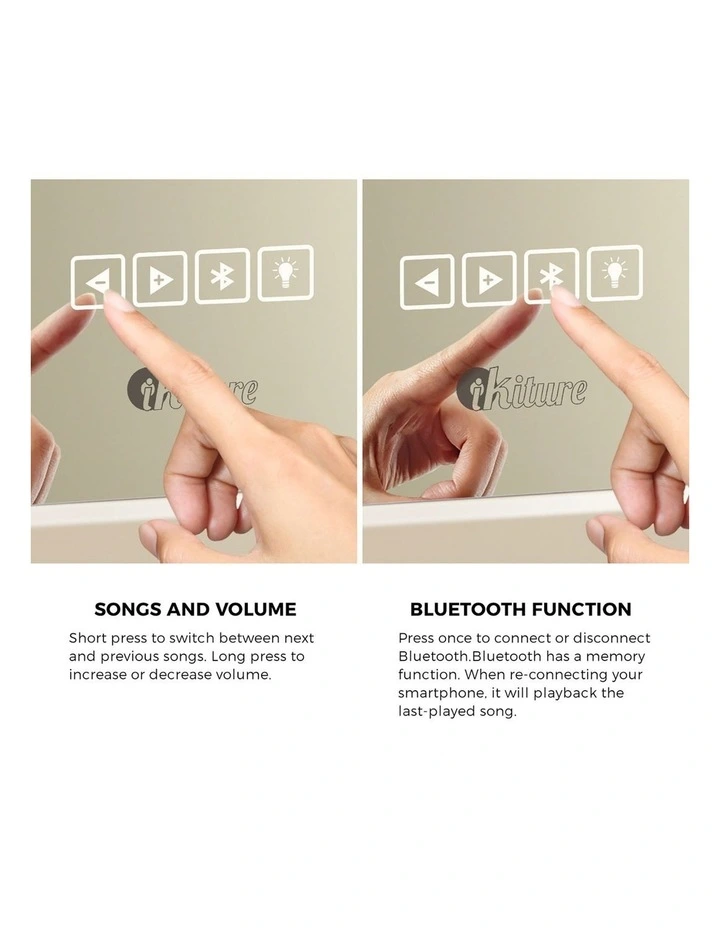 iKiture

iKiture

SONGS AND VOLUME

Short press to switch between next and previous songs. Long press to increase or decrease volume.

BLUETOOTH FUNCTION

Press once to connect or disconnect Bluetooth.Bluetooth has a memory function. When re-connecting your smartphone, it will playback the last-played song.