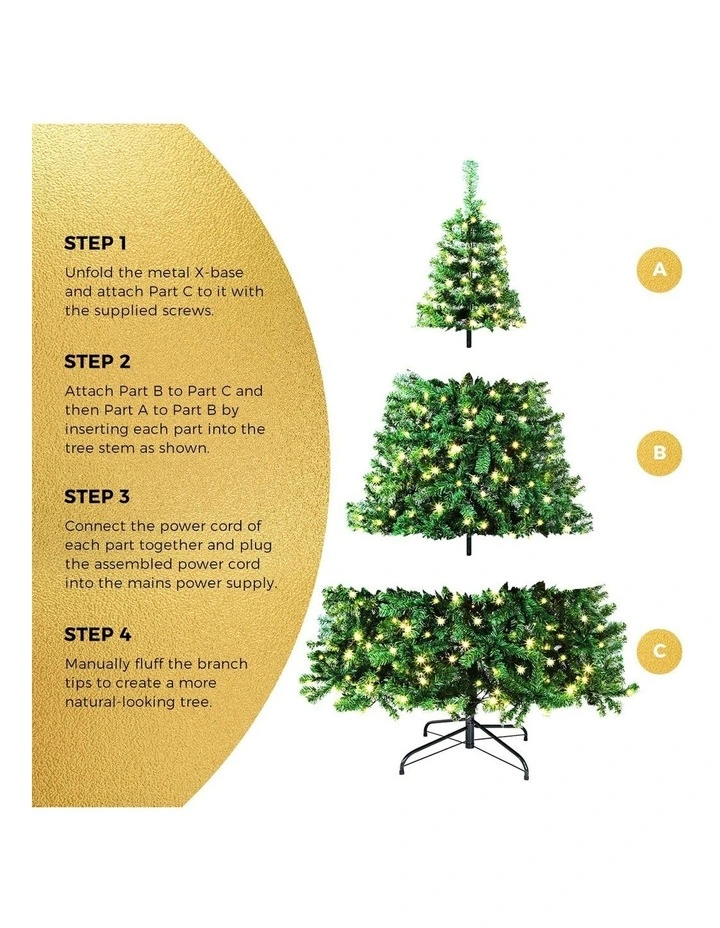 STEP 1

Unfold the metal X-base and attach Part C to it with the supplied screws.

STEP 2

Attach Part B to Part C and then Part A to Part B by inserting each part into the tree stem as shown.

STEP 3

Connect the power cord of each part together and plug the assembled power cord into the mains power supply.

STEP 4

Manually fluff the branch tips to create a more natural-looking tree.

A

B

C