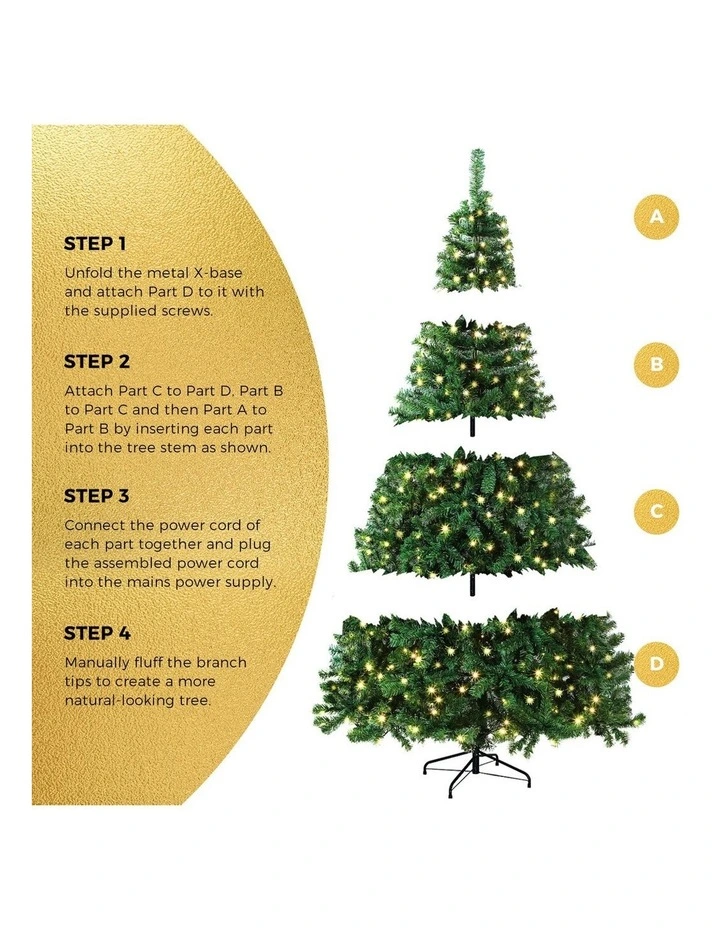 STEP 1

Unfold the metal X-base and attach Part D to it with the supplied screws.

STEP 2

Attach Part C to Part D, Part B to Part C and then Part A to Part B by inserting each part into the tree stem as shown.

STEP 3

Connect the power cord of each part together and plug the assembled power cord into the mains power supply.

STEP 4

Manually fluff the branch tips to create a more natural-looking tree.

A

B

C

D