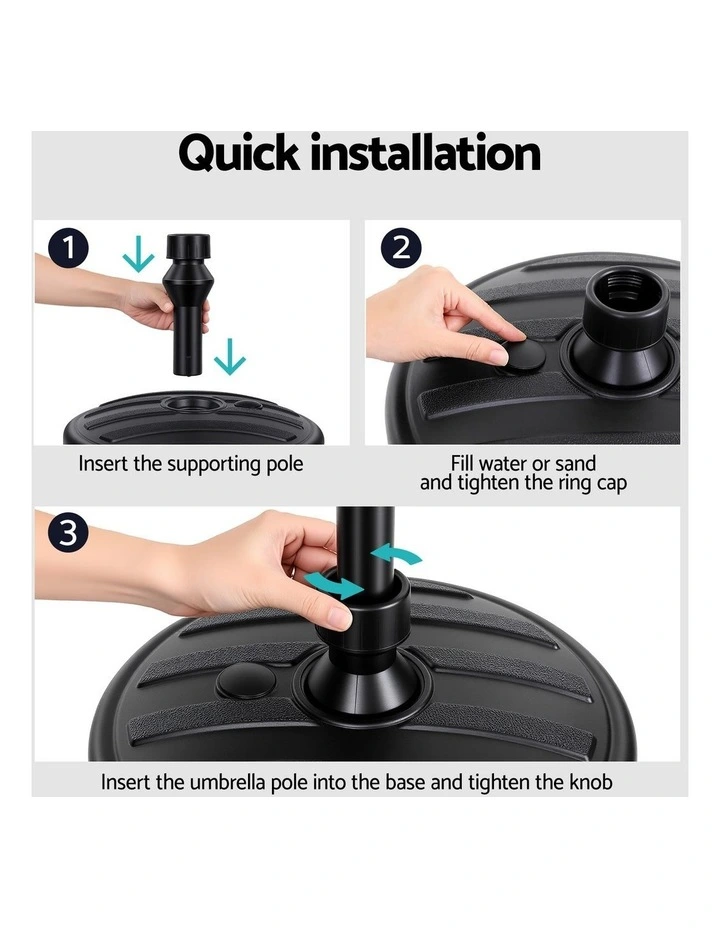 Quick installation

1

Insert the supporting pole

2

Fill water or sand
and tighten the ring cap

3

Insert the umbrella pole into the base and tighten the knob