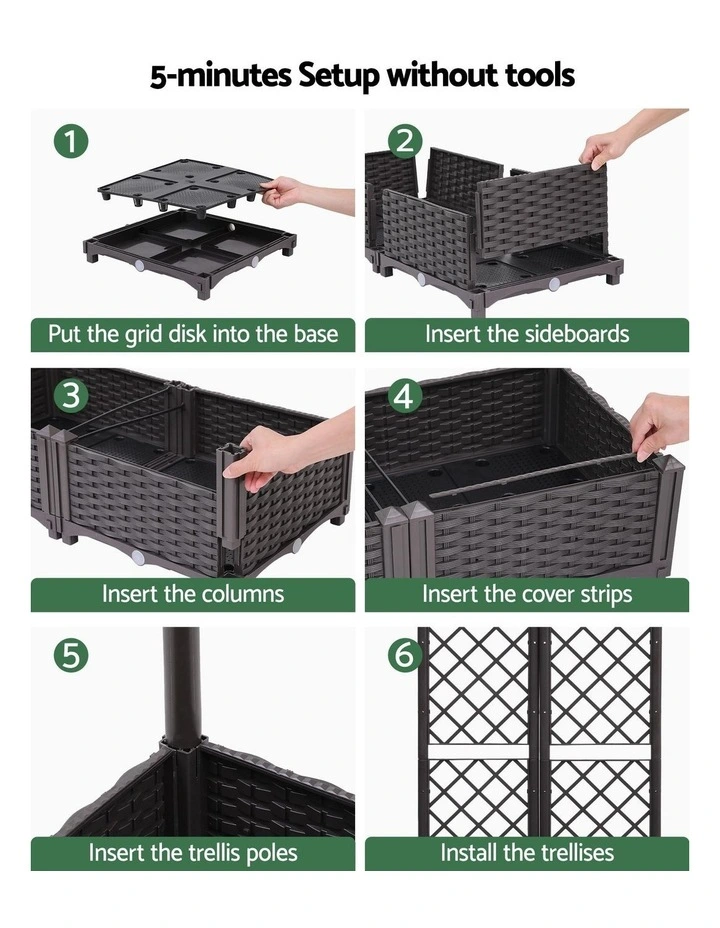 5-minutes Setup without tools

1
Put the grid disk into the base

2
Insert the sideboards

3
Insert the columns

4
Insert the cover strips

5
Insert the trellis poles

6
Install the trellises