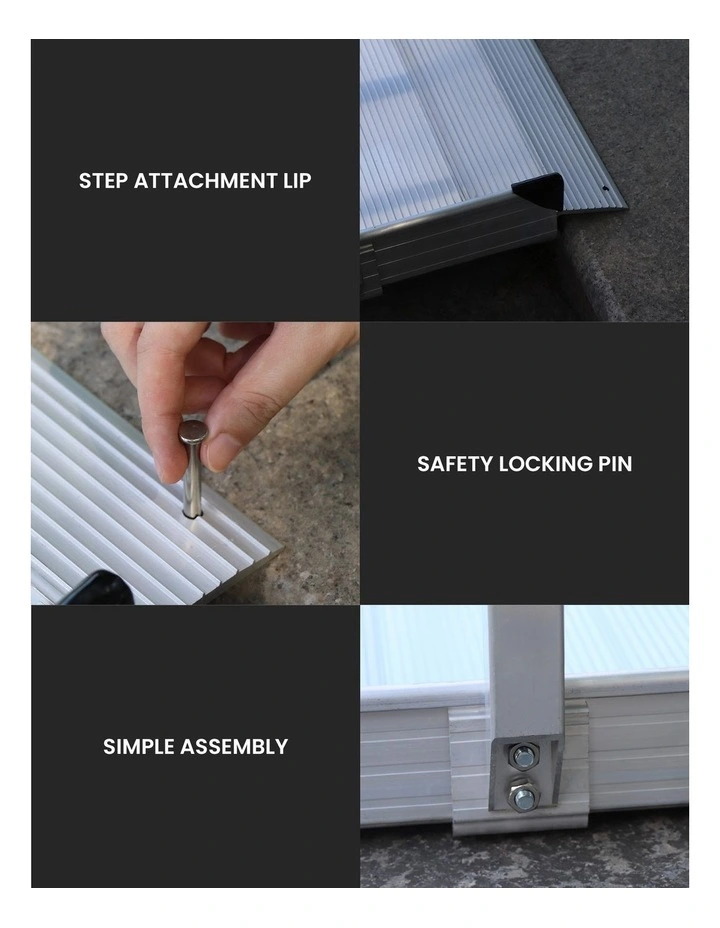 STEP ATTACHMENT LIP

SAFETY LOCKING PIN

SIMPLE ASSEMBLY