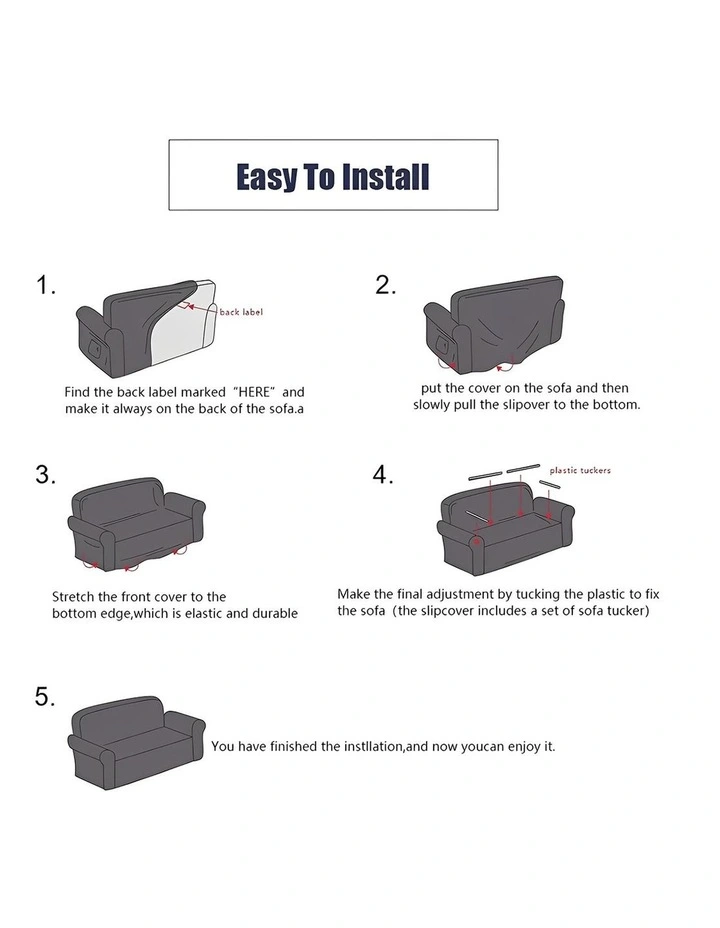 Easy To Install

1.

back label

Find the back label marked "HERE" and make it always on the back of the sofa.a

2.

put the cover on the sofa and then slowly pull the slipover to the bottom.

3.

Stretch the front cover to the bottom edge,which is elastic and durable

4.

plastic tuckers

Make the final adjustment by tucking the plastic to fix the sofa (the slipcover includes a set of sofa tucker)

5.

You have finished the instllation,and now youcan enjoy it.