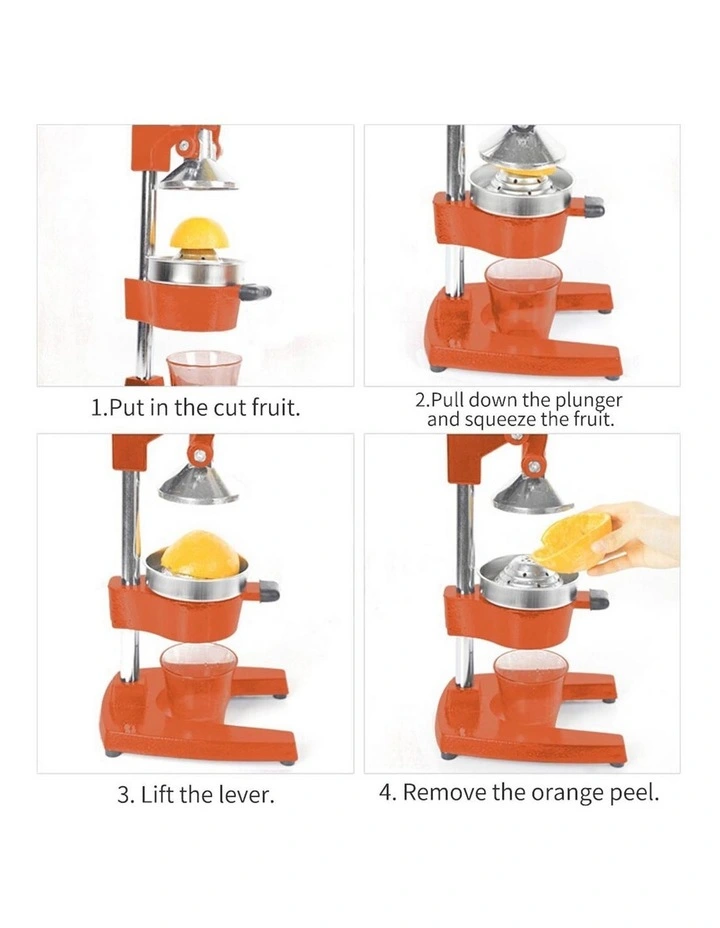 1.Put in the cut fruit.

2.Pull down the plunger and squeeze the fruit.

3. Lift the lever.

4. Remove the orange peel.