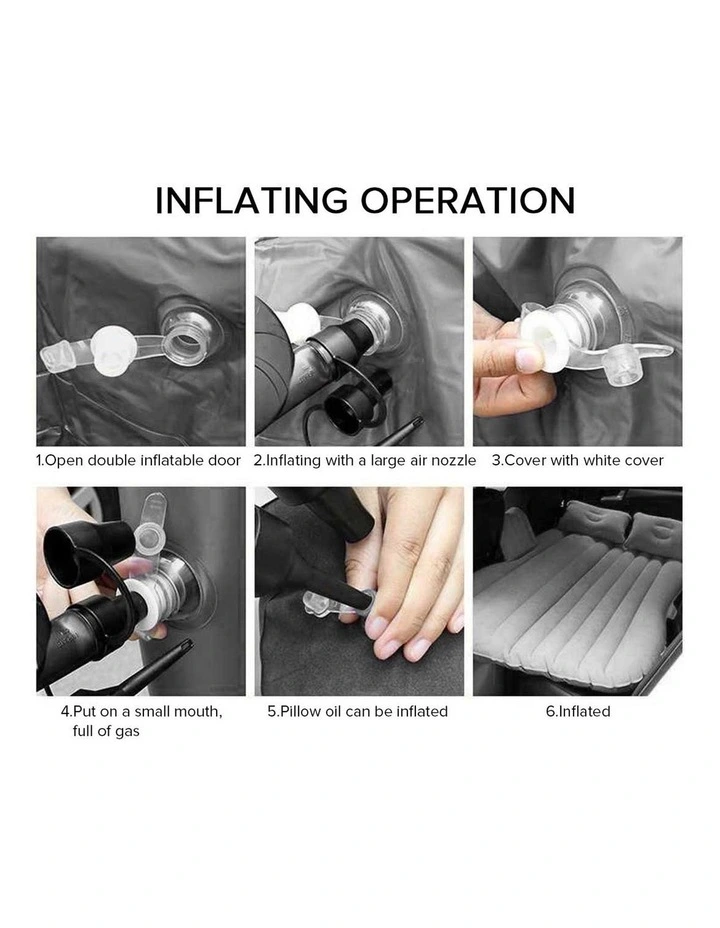 INFLATING OPERATION

1.Open double inflatable door

2.Inflating with a large air nozzle

3.Cover with white cover

4.Put on a small mouth, full of gas

5.Pillow oil can be inflated

6.Inflated